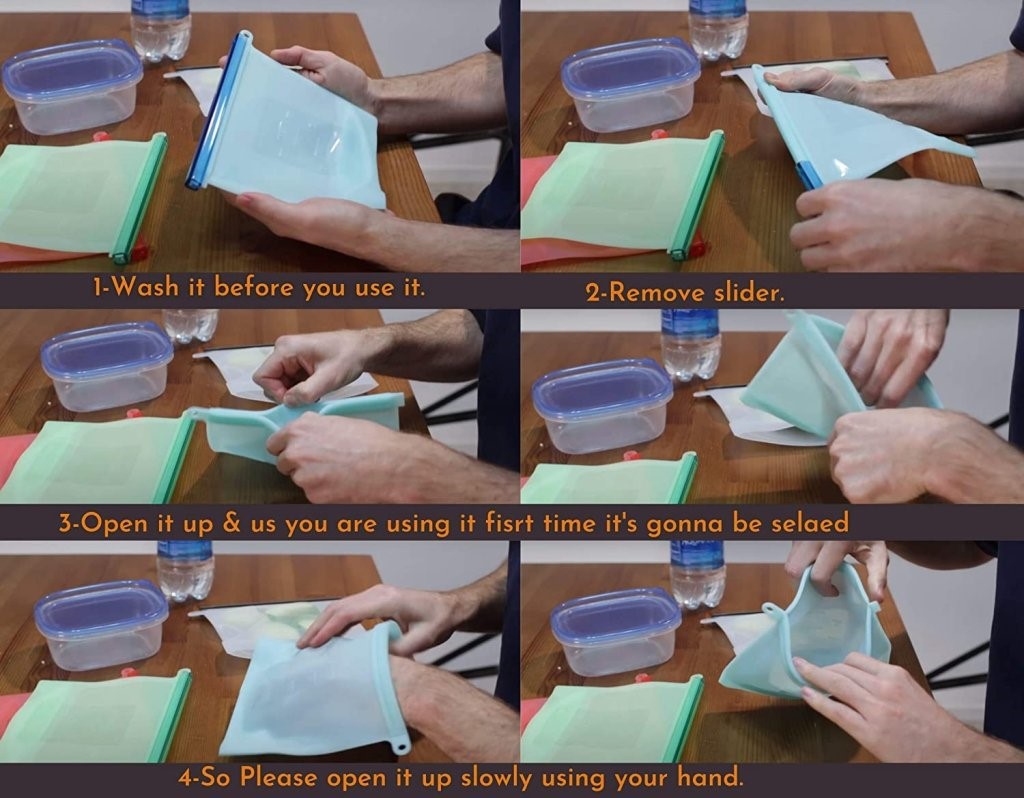 1-Wash it before you use it.

2-Remove slider.

3-Open it up & us you are using it fisrt time it's gonna be selaed

4-So Please open it up slowly using your hand.