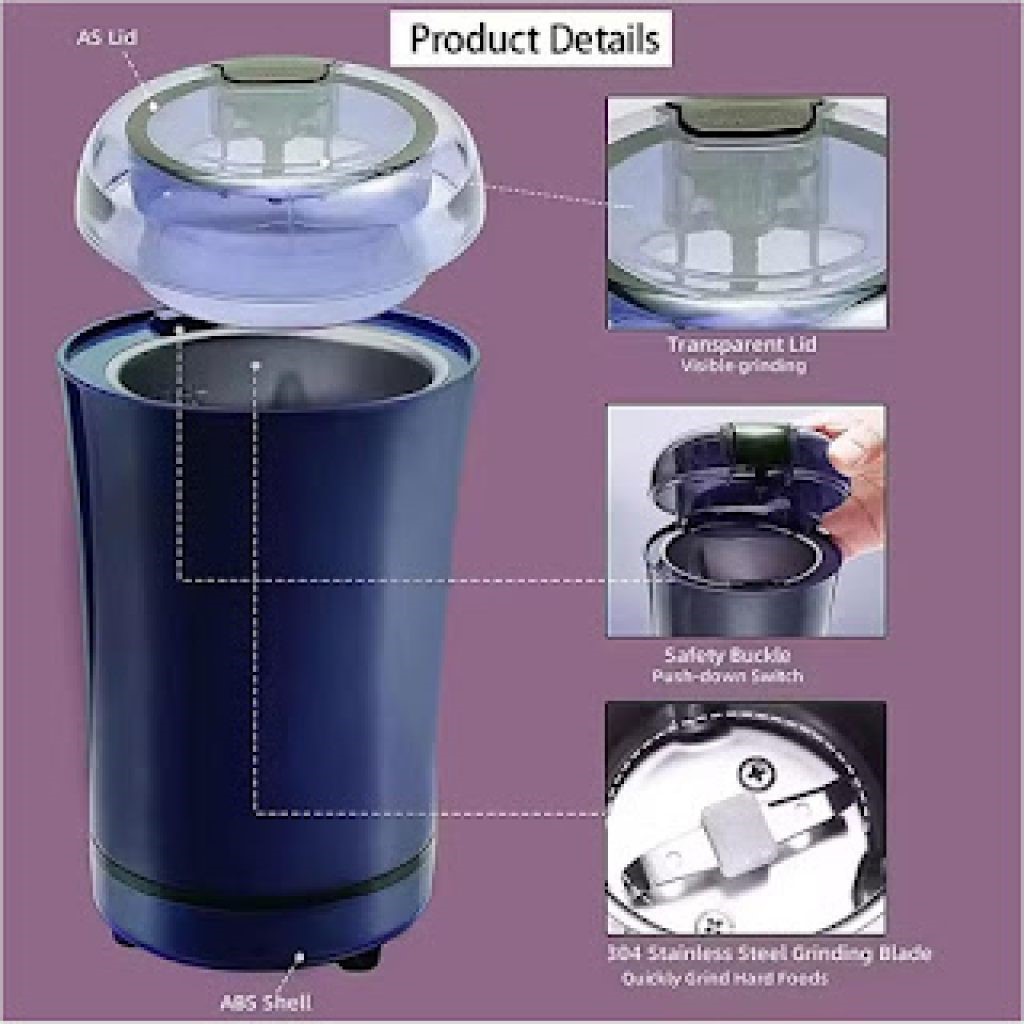 Product Details

AS Lid

Transparent Lid
Visible grinding

Safety Buckle
Push-down Switch

304 Stainless Steel Grinding Blade
Quickly Grind Hard Foods

ABS Shell