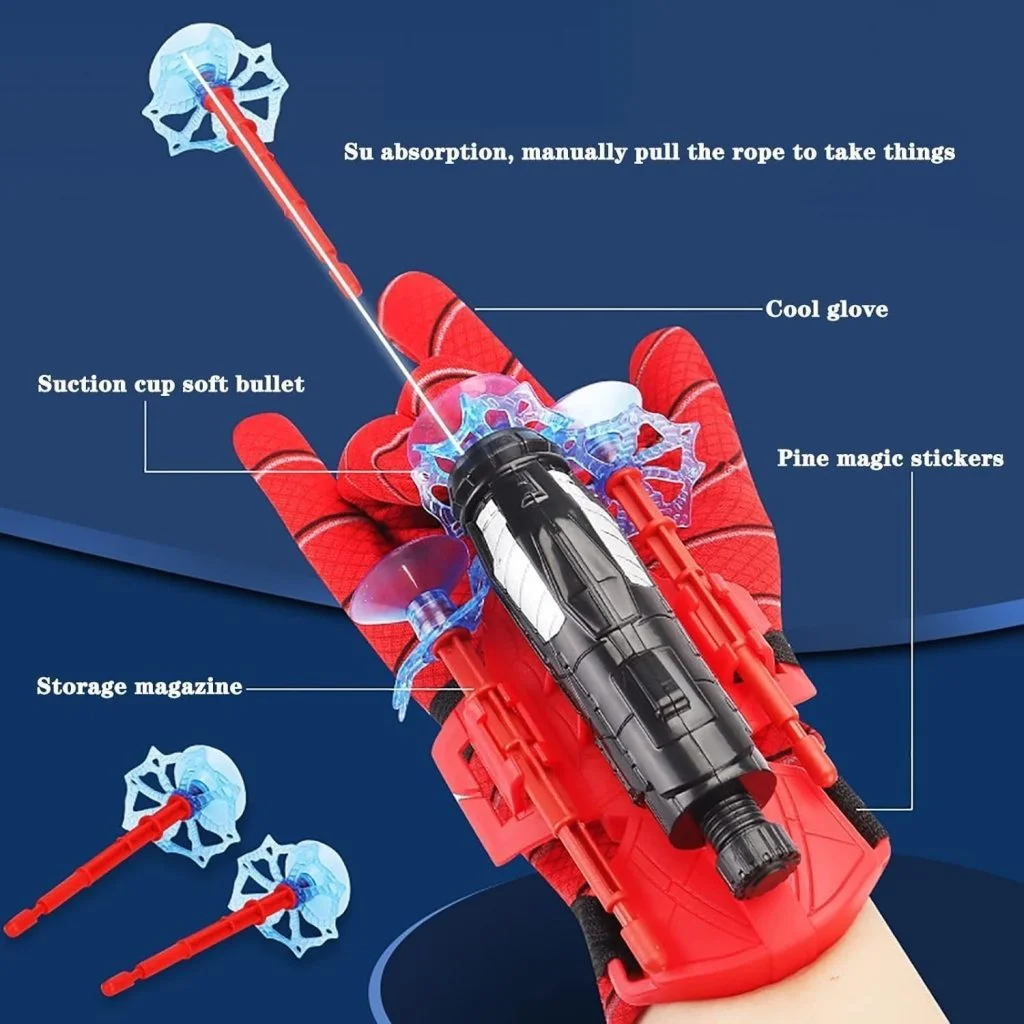 Su absorption, manually pull the rope to take things

Cool glove

Suction cup soft bullet

Pine magic stickers

Storage magazine